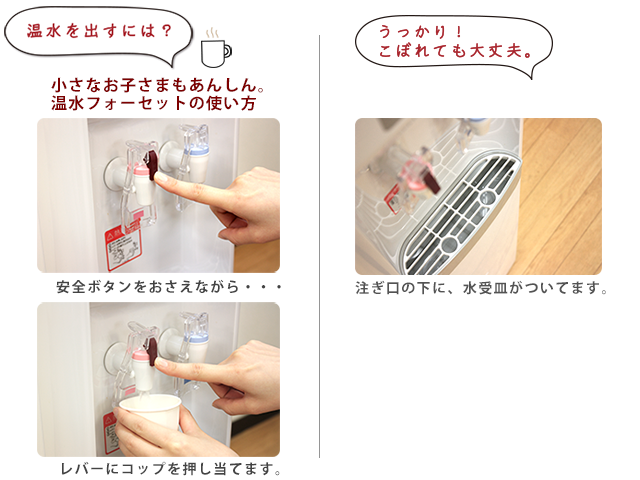 温水を出すには？

小さなお子さまもあんしん。
温水フォーセットの使い方

安全ボタンをおさえながら・・・

レバーにコップを押し当てます。

うっかり！
こぼれても大丈夫。

注ぎ口の下に、水受皿がついてます。